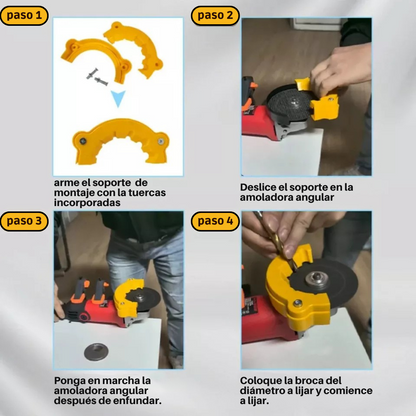 paso 1

arme el soporte de montaje con la tuercas incorporadas

paso 2

Deslice el soporte en la amoladora angular

paso 3

Ponga en marcha la amoladora angular después de enfundar.

paso 4

Coloque la broca del diámetro a lijar y comience a lijar.